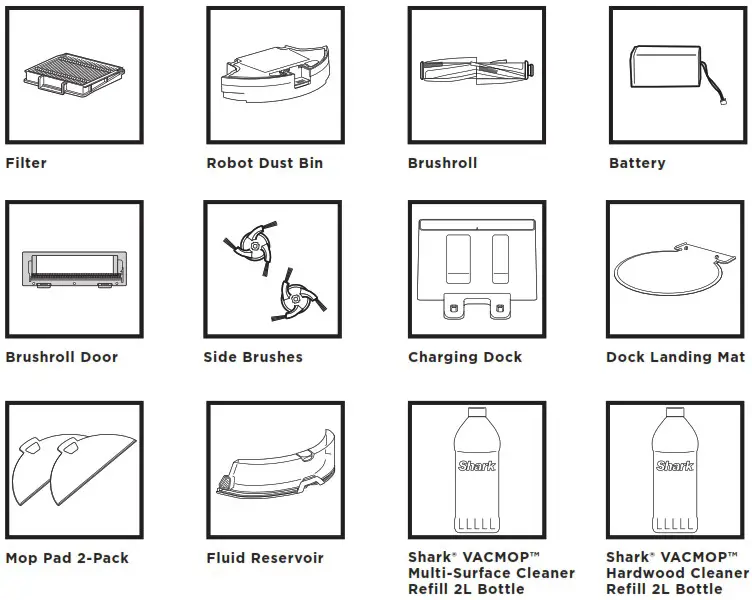 Filter

Robot Dust Bin

Brushroll

Battery

Brushroll Door

Side Brushes

Charging Dock

Dock Landing Mat

Mop Pad 2-Pack

Fluid Reservoir

Shark

Shark® VACMOP™ Multi-Surface Cleaner Refill 2L Bottle

Shark

Shark® VACMOP™ Hardwood Cleaner Refill 2L Bottle