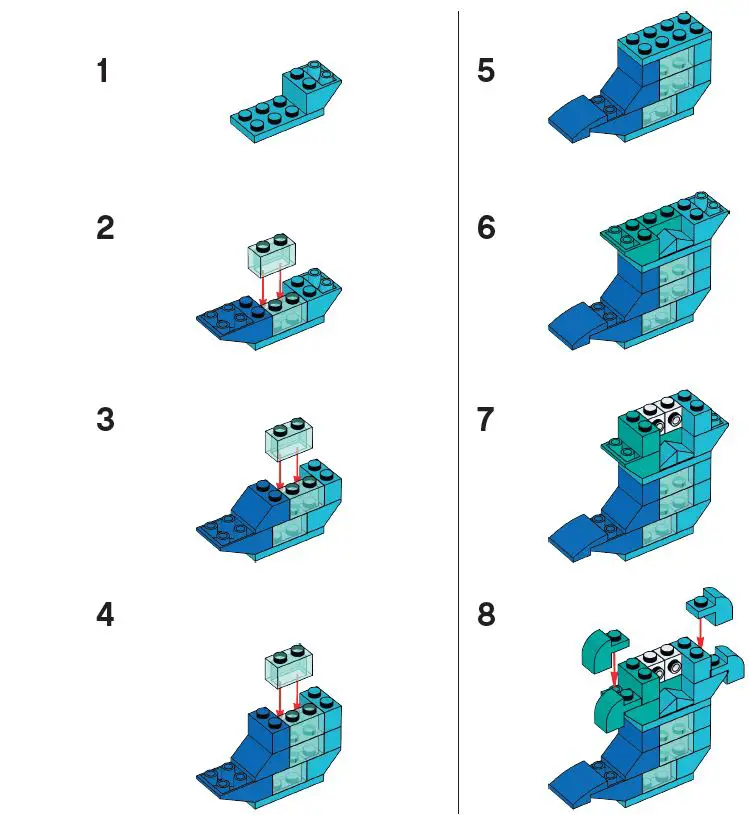 1

2

3

4

5

6

7

8