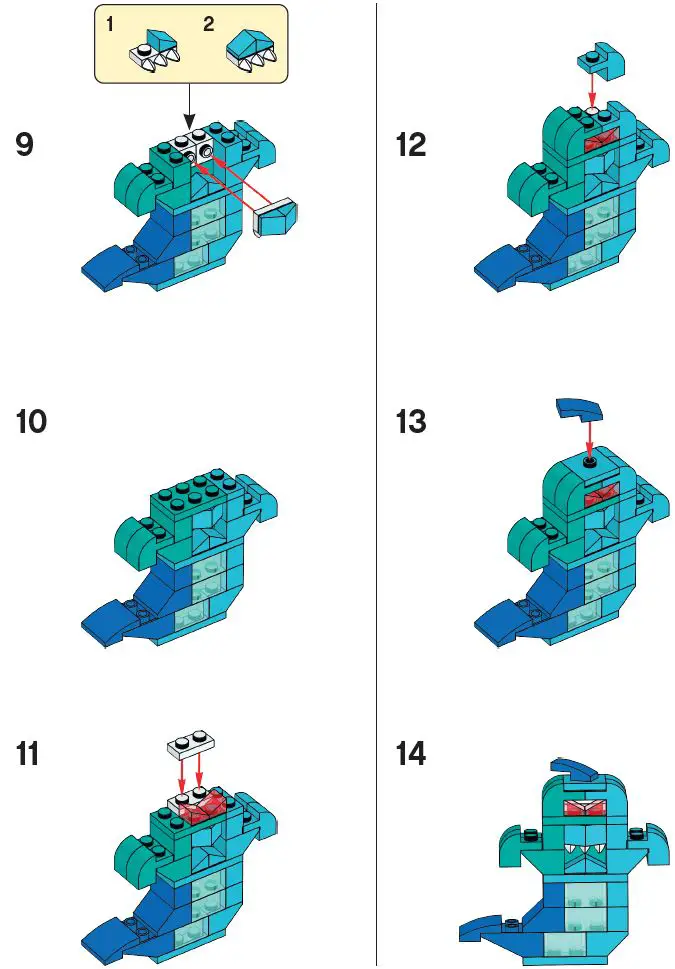 1 2

9

10

11

12

13

14