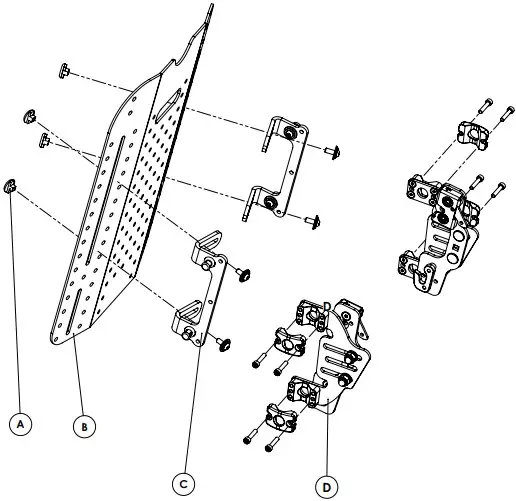 D
A
B
C
D