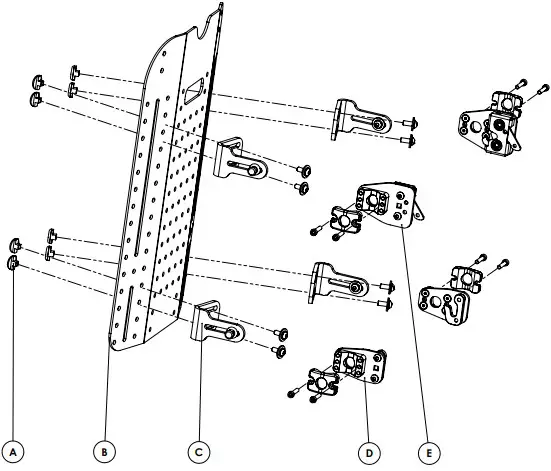 A
B
C
D
E