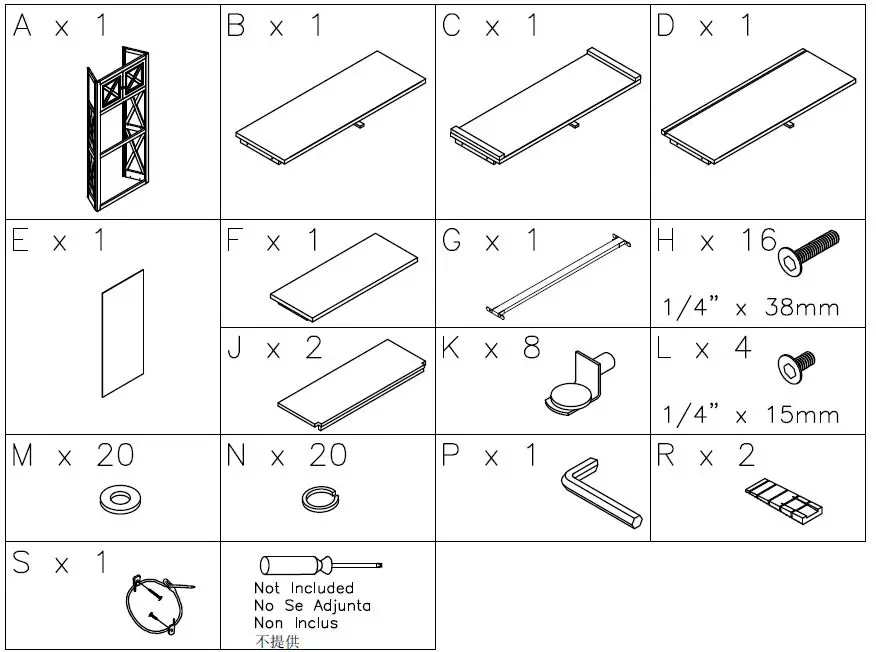 A x 1

B x 1

C x 1

D x 1

E x 1

F x 1

G x 1

H x 16
1/4" x 38mm

J x 2

K x 8

L x 4
1/4" x 15mm

M x 20

N x 20

P x 1

R x 2

S x 1

Not Included
No Se Adjunta
Non Inclus
不提供