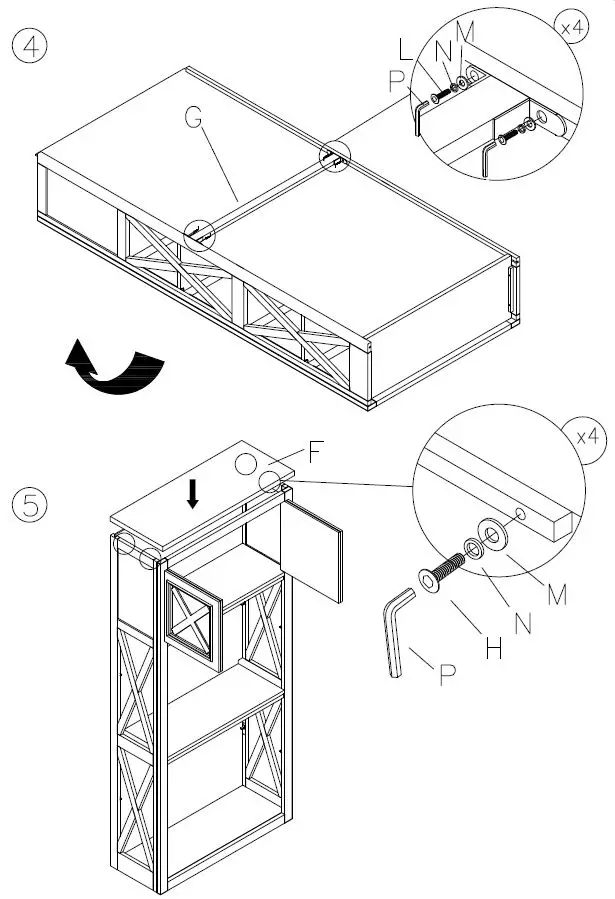 4

x4

L N M
P

G

5

F

x4

M
N
H
P