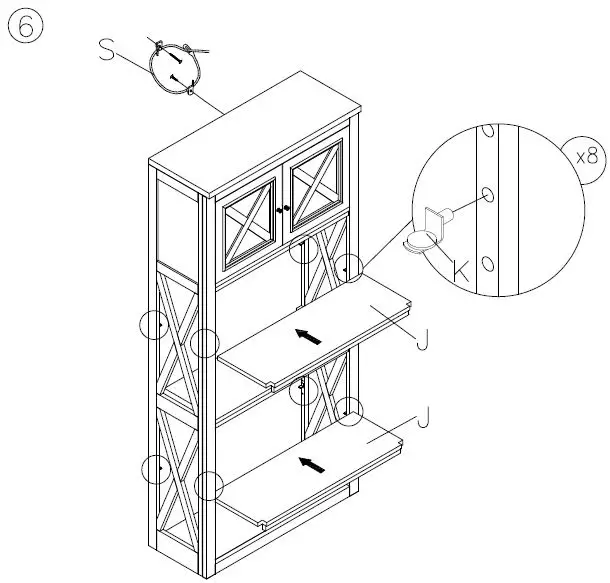 6

S

x8

K

J

J