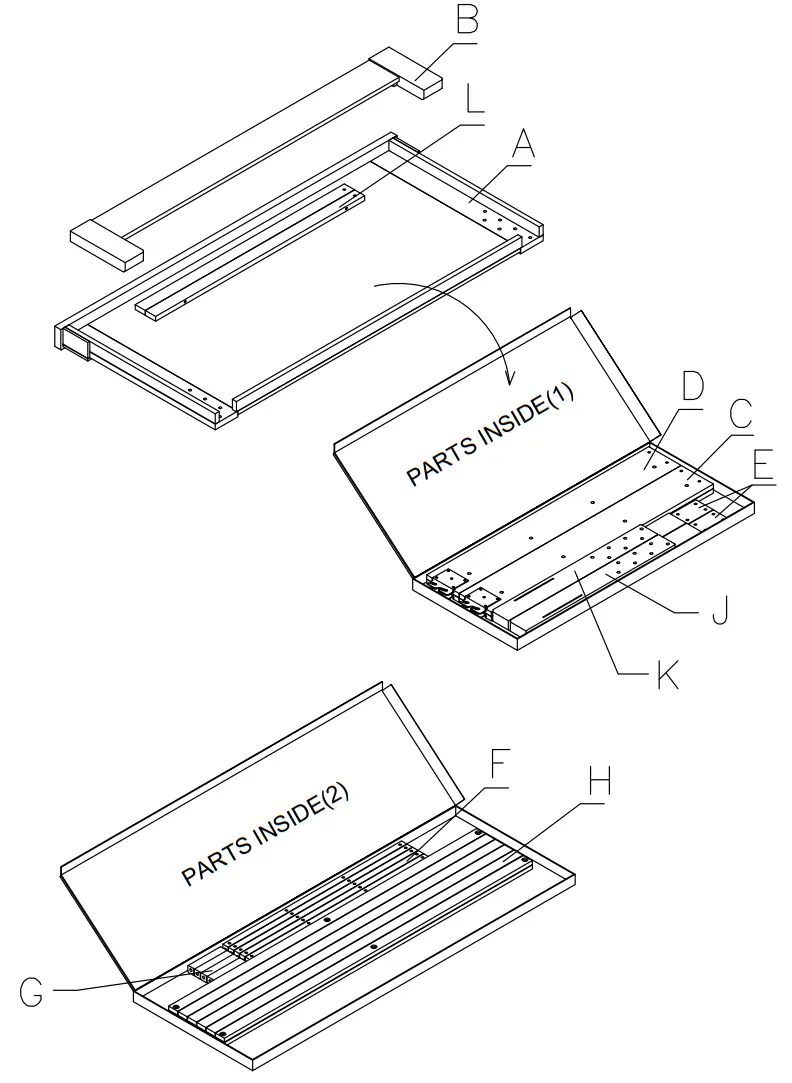 B

L

A

PARTS INSIDE(1)

D

C

E

J

K

PARTS INSIDE(2)

F

H

G