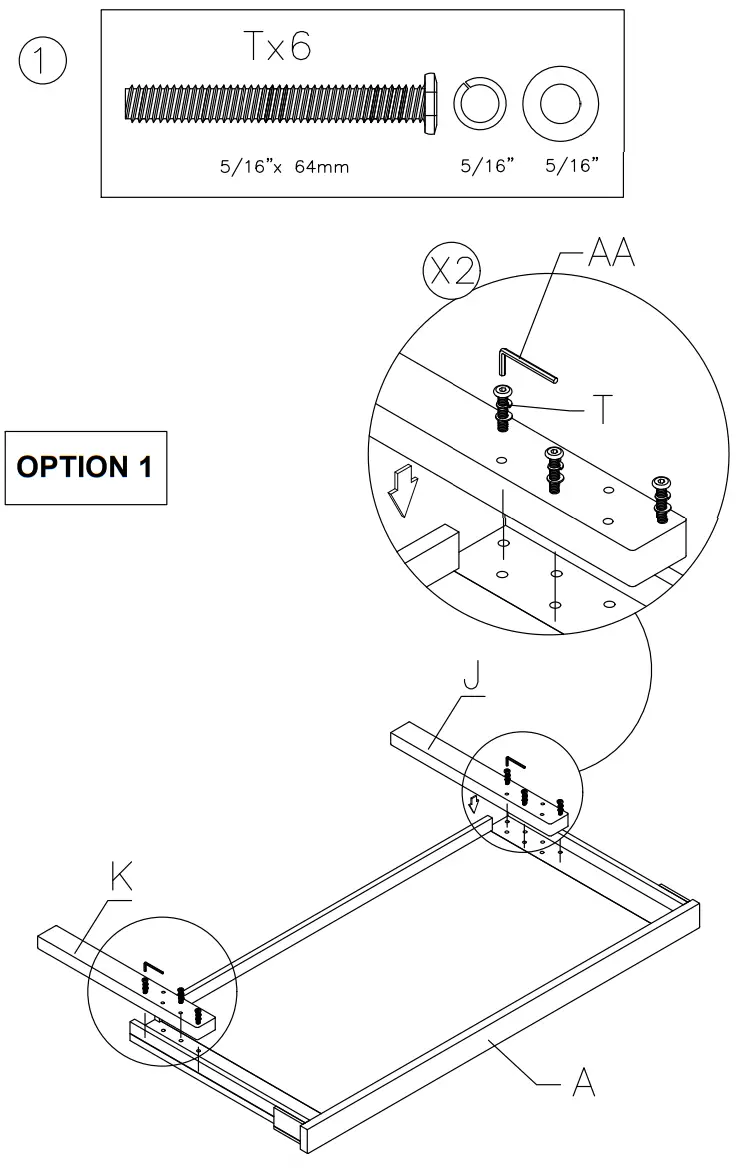 1

Tx6

5/16"x 64mm

5/16"

5/16"

X2

AA

T

OPTION 1

J

K

A