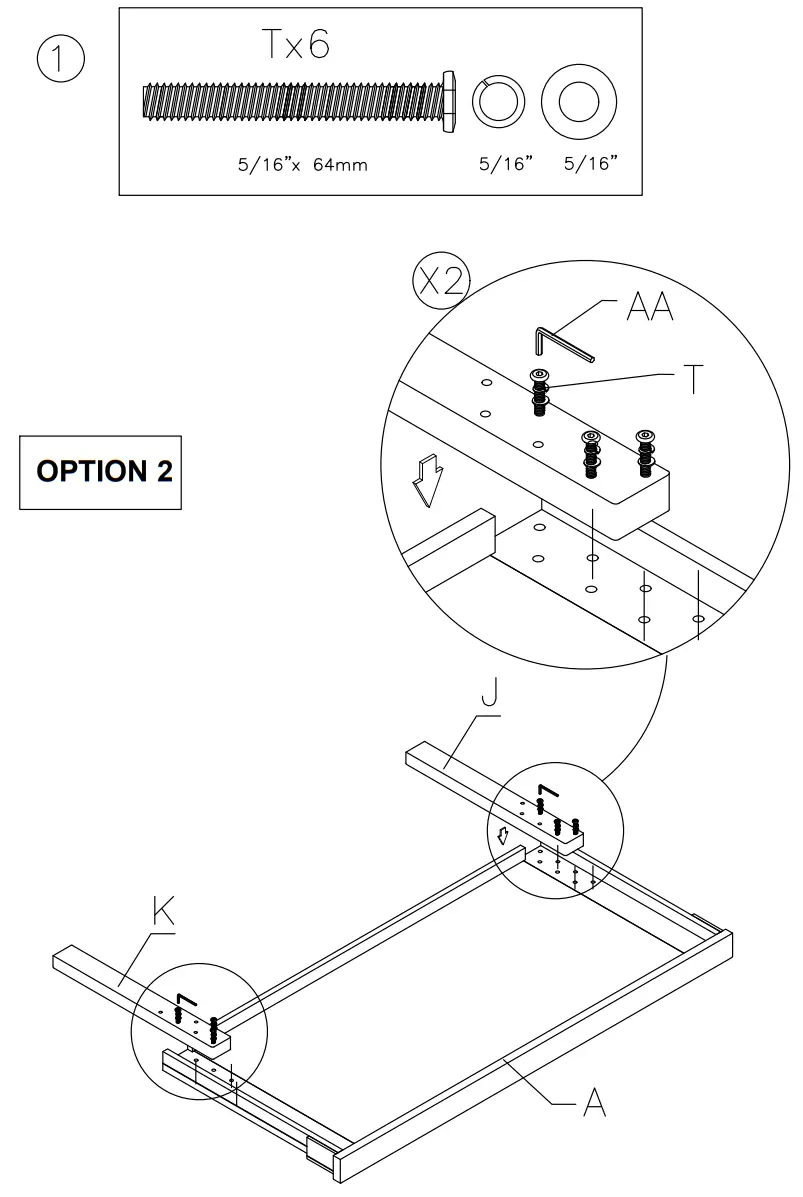 1

Tx6

5/16"x 64mm 5/16" 5/16"

X2

AA

T

OPTION 2

J

K

A