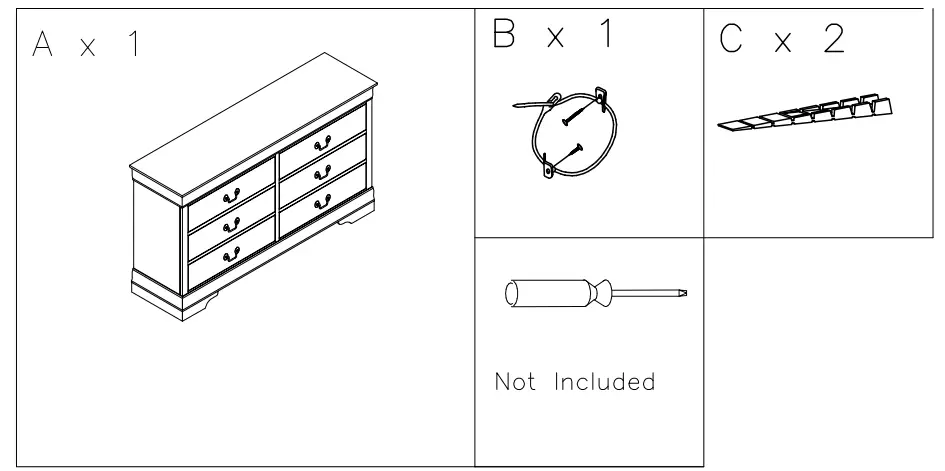 A x 1

B x 1

C x 2

Not Included