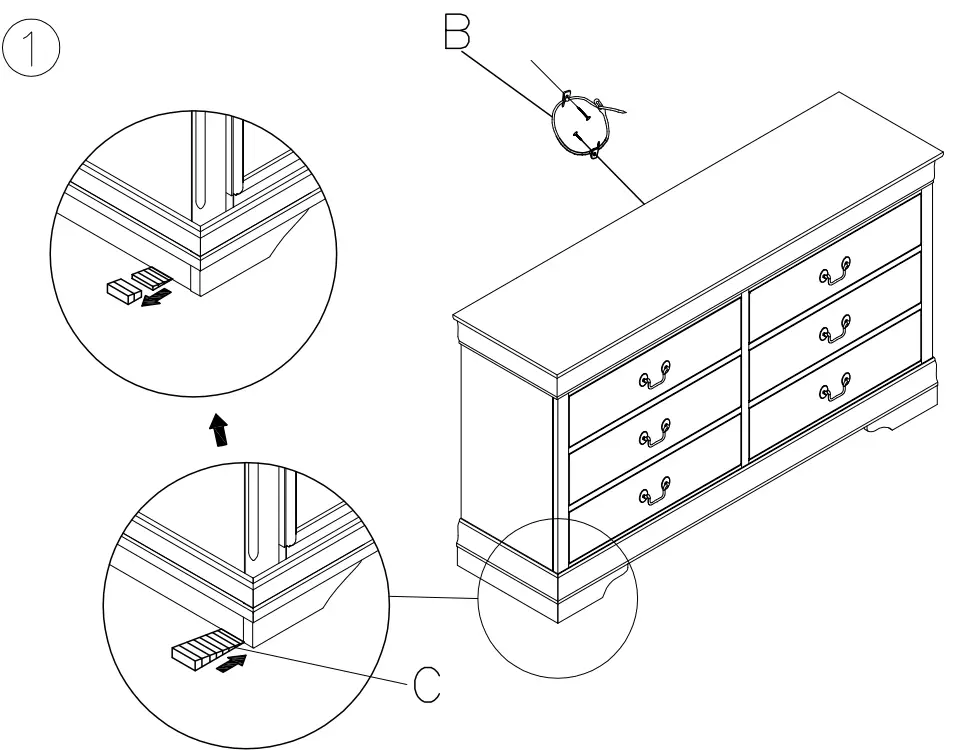 1

B

C