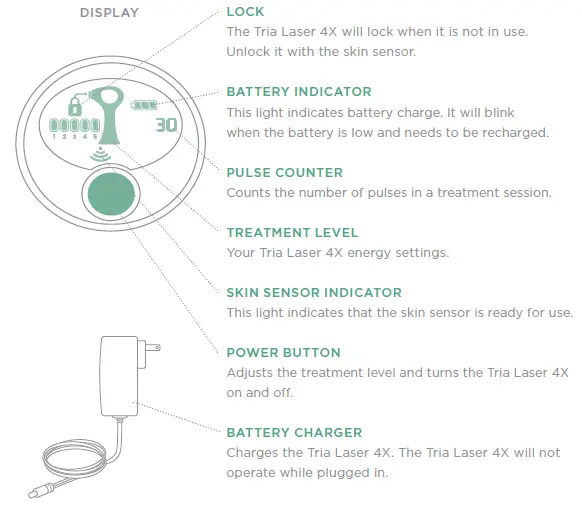 DISPLAY

1 2 3 4 5

30

LOCK
The Tria Laser 4X will lock when it is not in use. Unlock it with the skin sensor.

BATTERY INDICATOR
This light indicates battery charge. It will blink when the battery is low and needs to be recharged.

PULSE COUNTER
Counts the number of pulses in a treatment session.

TREATMENT LEVEL
Your Tria Laser 4X energy settings.

SKIN SENSOR INDICATOR
This light indicates that the skin sensor is ready for use.

POWER BUTTON
Adjusts the treatment level and turns the Tria Laser 4X on and off.

BATTERY CHARGER
Charges the Tria Laser 4X. The Tria Laser 4X will not operate while plugged in.