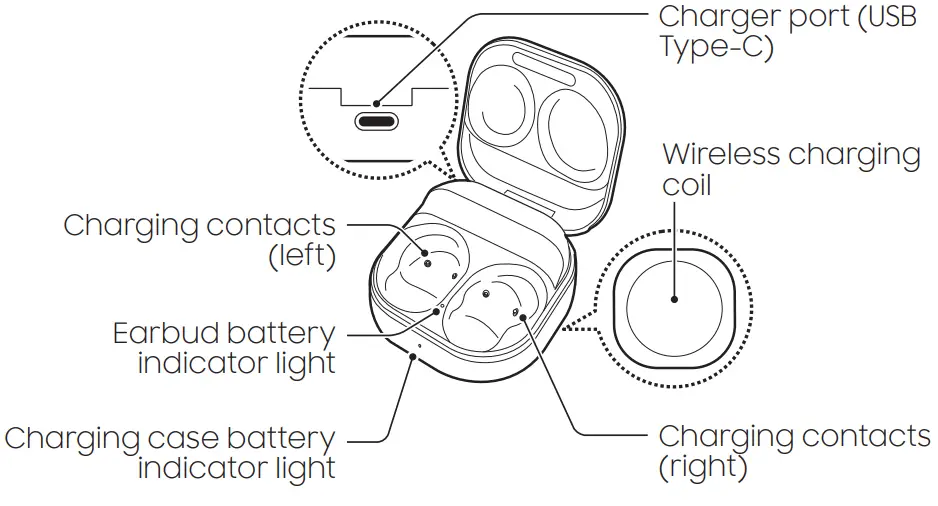 Charger port (USB Type-C)

Wireless charging coil

Charging contacts (left)

Earbud battery indicator light

Charging case battery indicator light

Charging contacts (right)