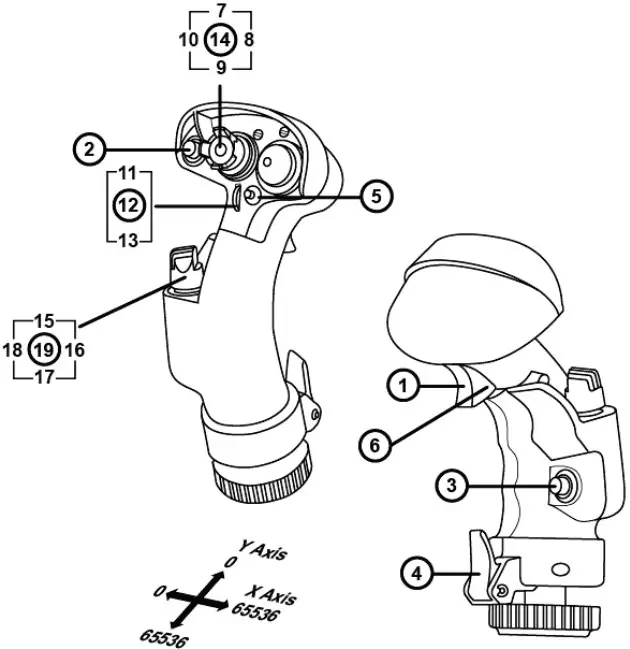 7
10 14 8
9
2
11
12
13
5
15
18 19 16
17
1
6
3
4
Y Axis
0
0
X Axis
65536
65536