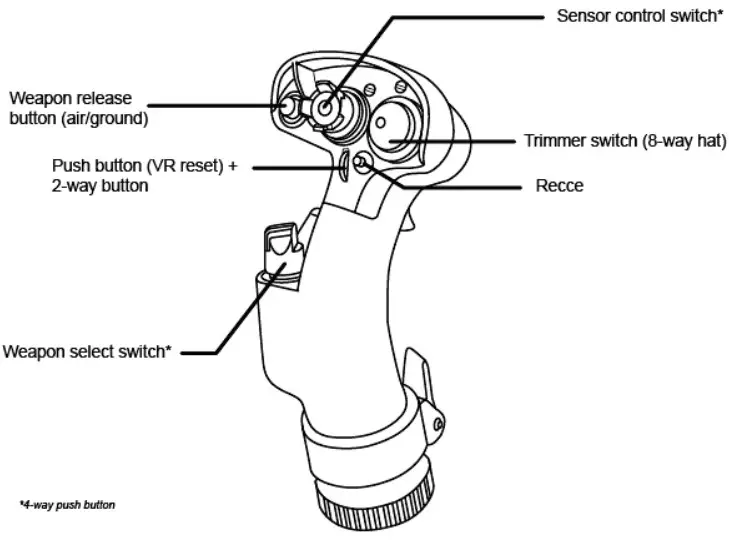 Sensor control switch*

Weapon release button (air/ground)

Trimmer switch (8-way hat)

Push button (VR reset) + 2-way button

Recce

Weapon select switch*

*4-way push button