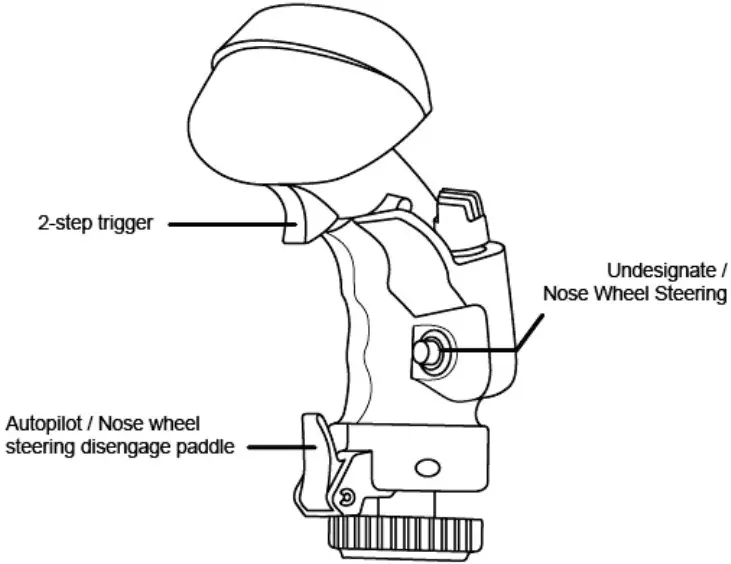 2-step trigger

Undesignate / Nose Wheel Steering

Autopilot / Nose wheel steering disengage paddle