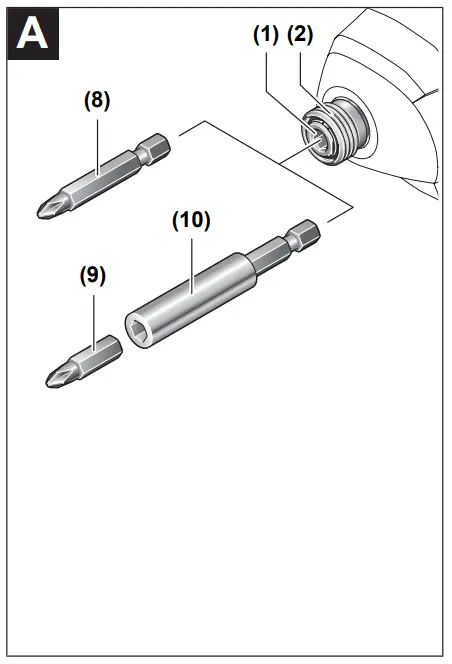 A

(1) (2)

(8)

(10)

(9)