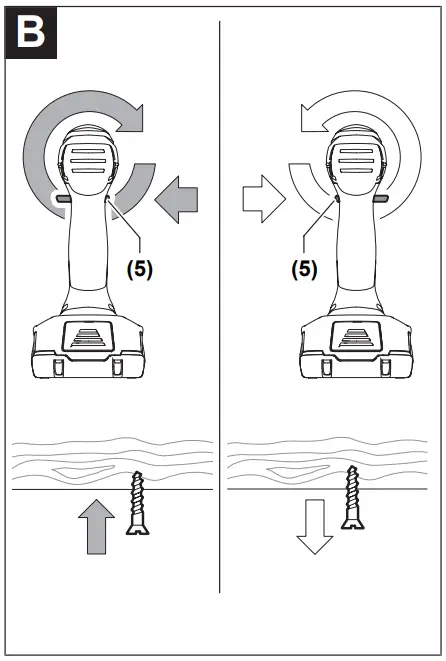 B

(5)

(5)