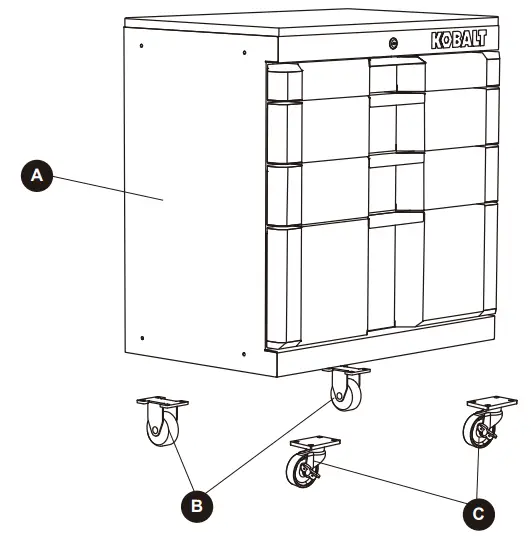 KOBALT

A

B

C