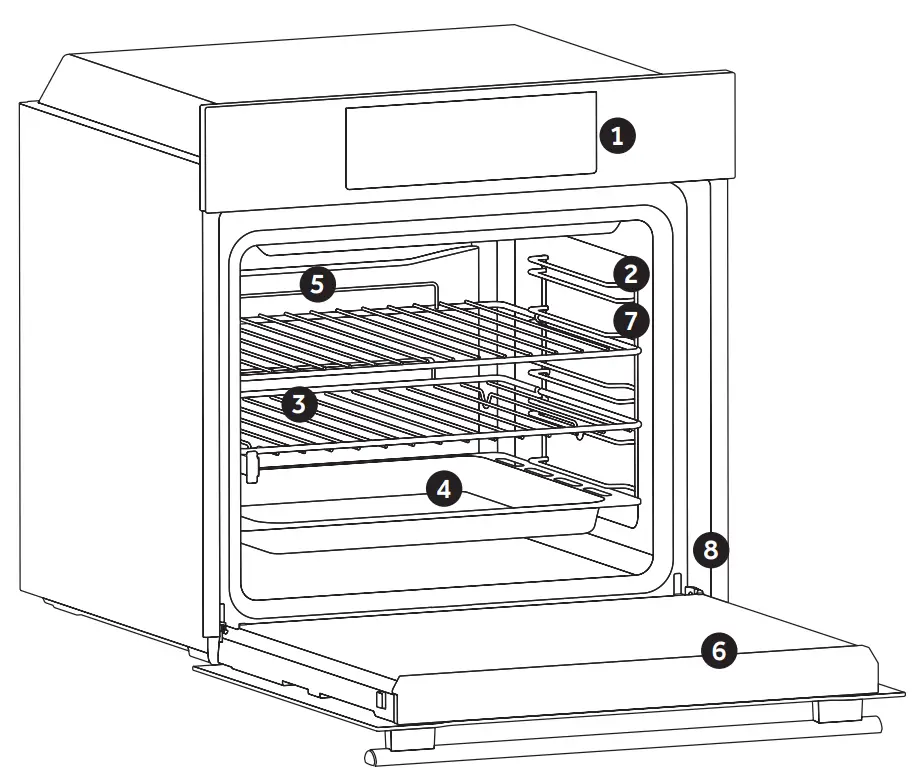 1
5
2
7
3
4
8
6