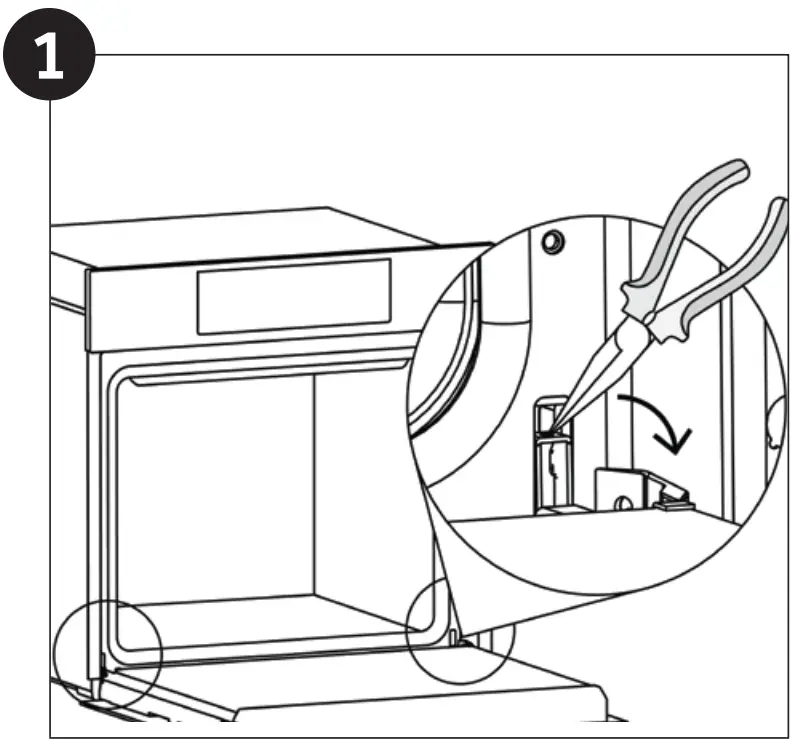 1