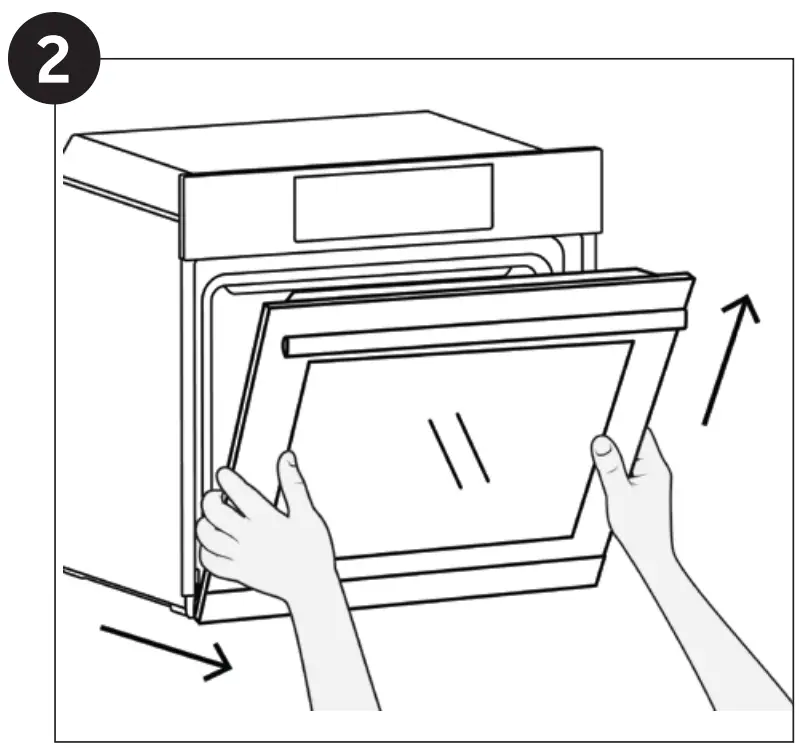 2