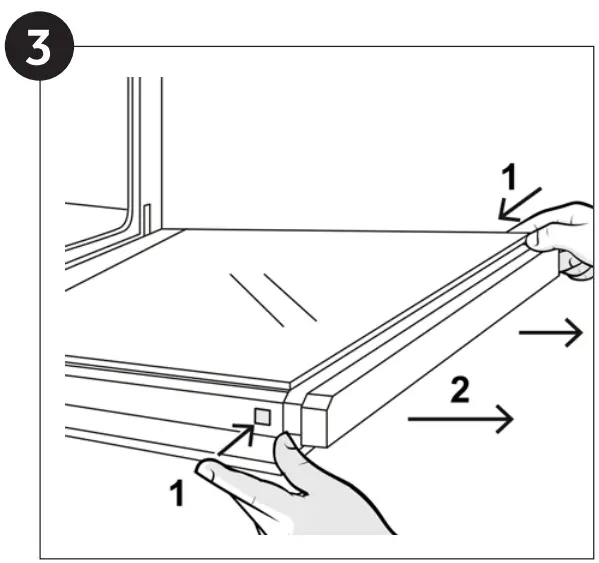 3

1

2

1