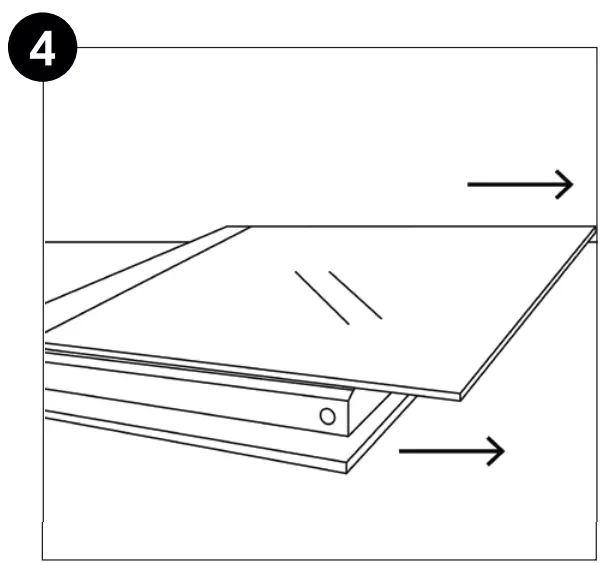 4