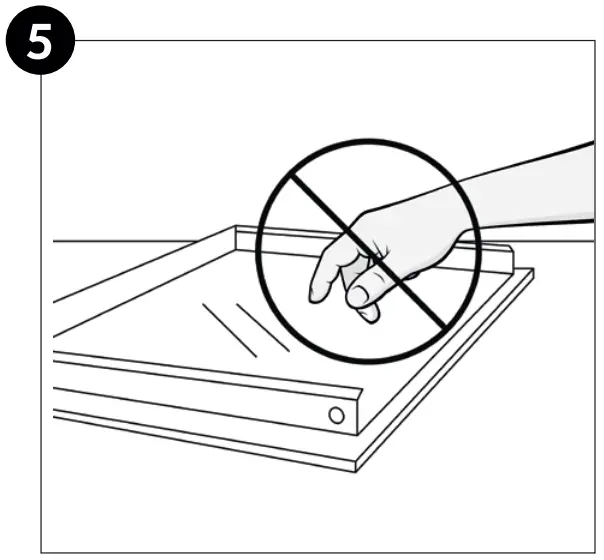 5