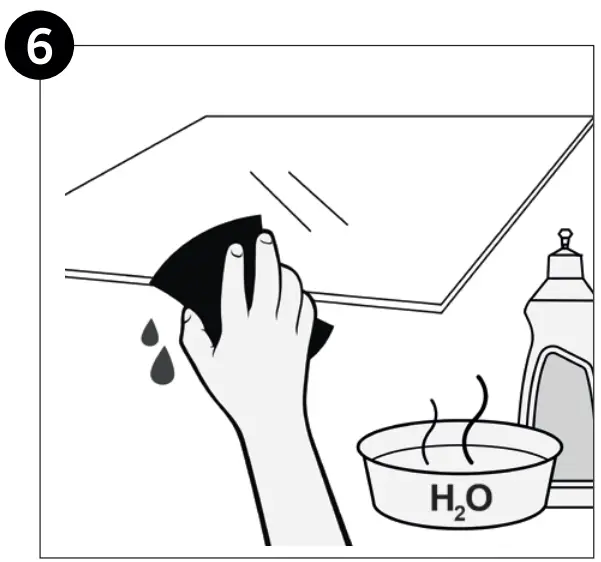 6

$H_2O$