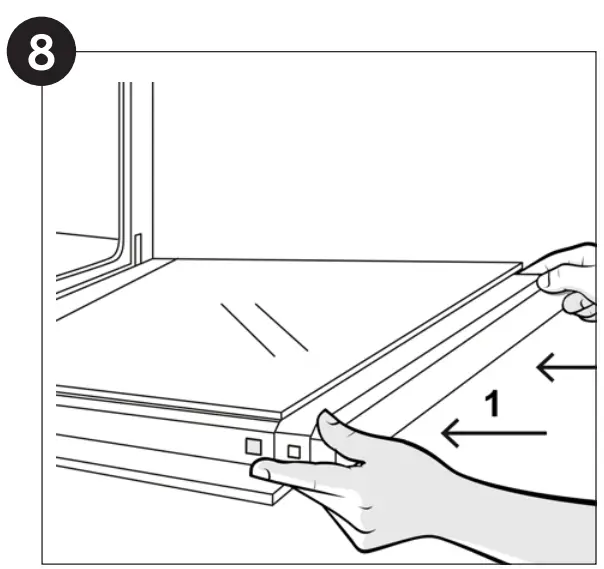 8

1