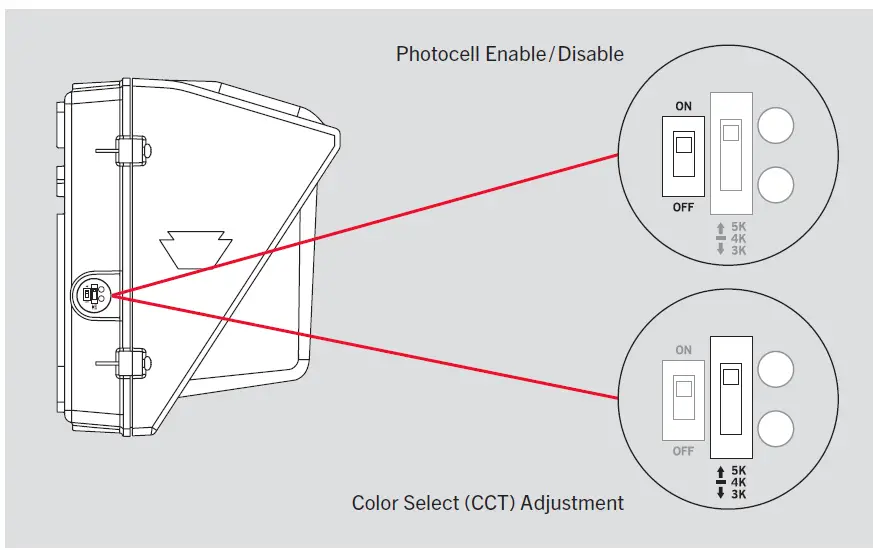 Photocell Enable/Disable

ON

OFF

5K
4K
3K

ON

OFF

5K
4K
3K

Color Select (CCT) Adjustment