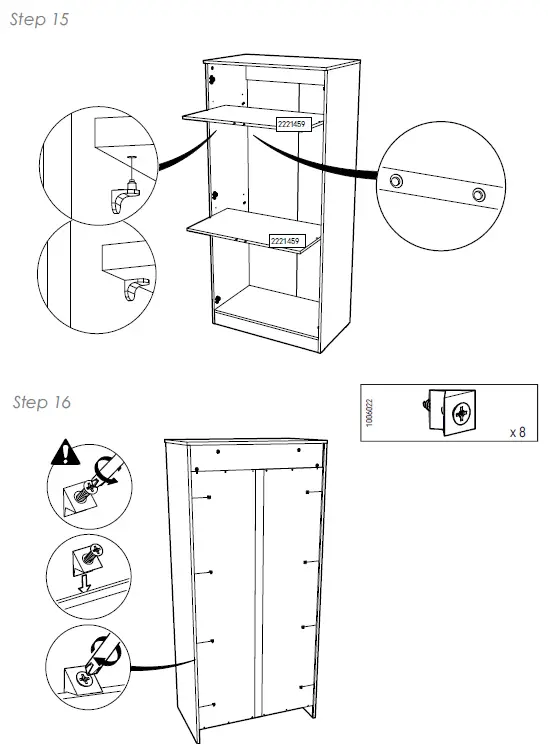 Step 15

2221459

2221459

Step 16

1006022

x 8