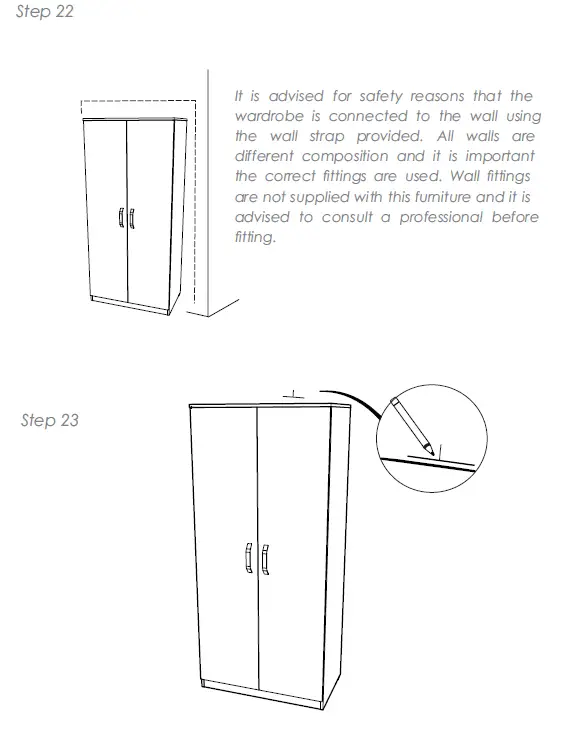 Step 22

It is advised for safety reasons that the wardrobe is connected to the wall using the wall strap provided. All walls are different composition and it is important the correct fittings are used. Wall fittings are not supplied with this furniture and it is advised to consult a professional before fitting.

Step 23