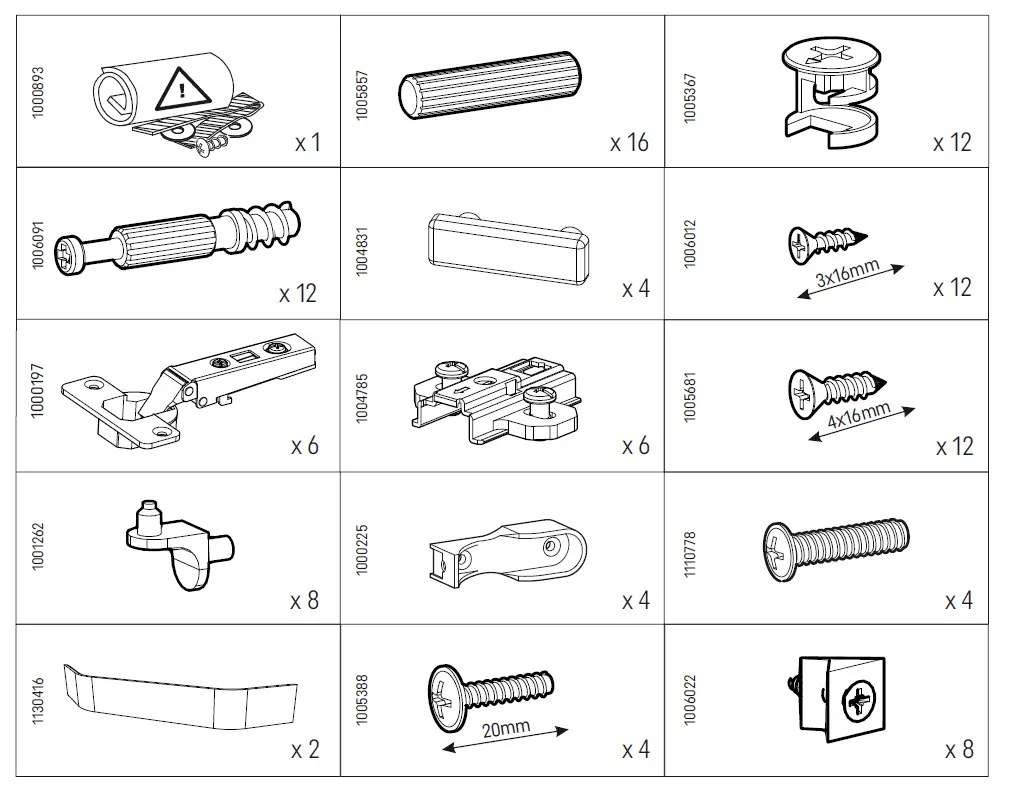 | | | |
|---|---|---|
| 1000893 x 1 | 1005857 x 16 | 1005367 x 12 |
| 1006091 x 12 | 1004831 x 4 | 1006012 3x16mm x 12 |
| 1000197 x 6 | 1004785 x 6 | 1005681 4x16mm x 12 |
| 1001262 x 8 | 1000225 x 4 | 1110778 x 4 |
| 1130416 x 2 | 1005388 20mm x 4 | 1006022 x 8 |