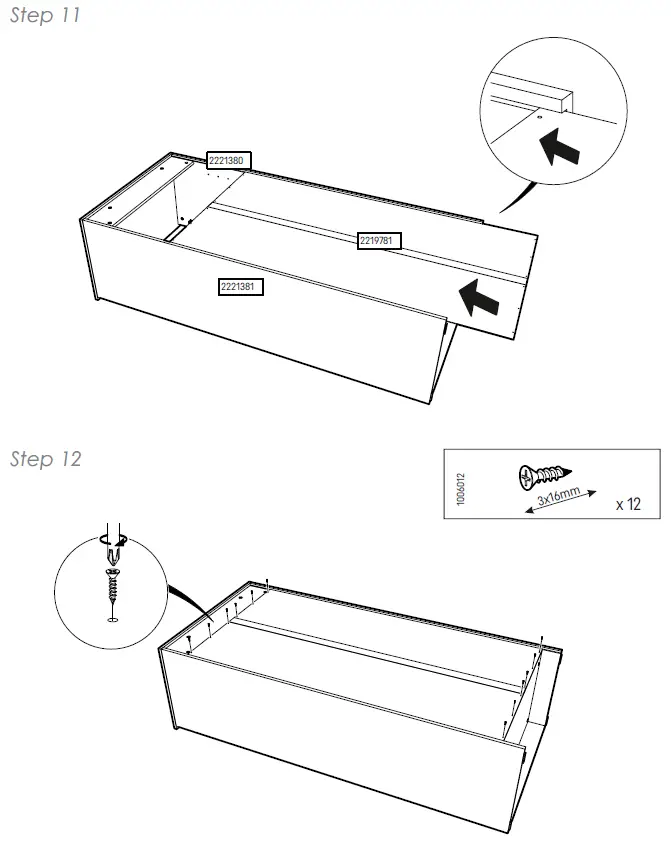 Step 11

2221380

2219781

2221381

Step 12

1006012

3x16mm

x 12