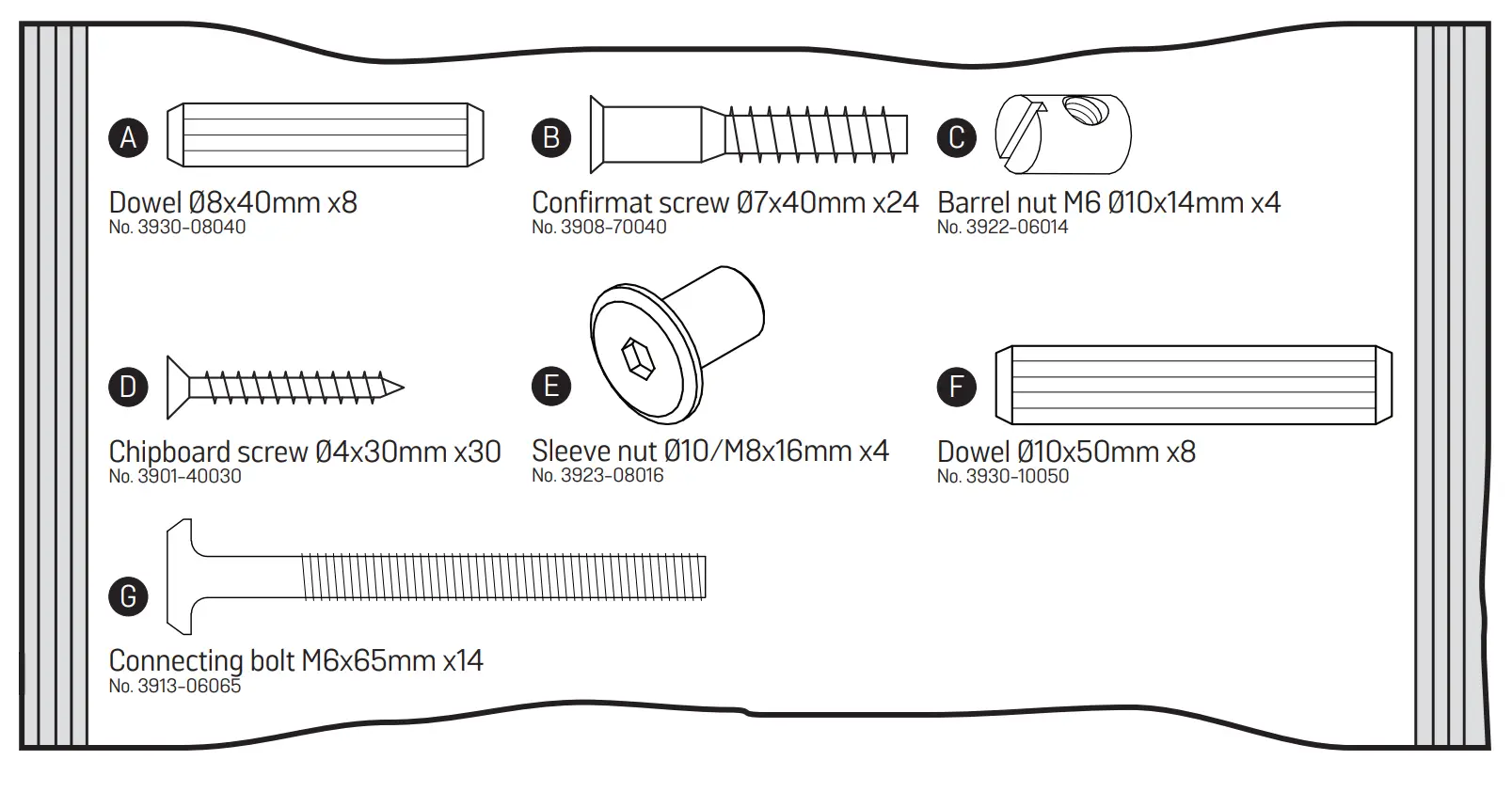 A
Dowel Ø8x40mm x8
No. 3930-08040

B
Confirmat screw Ø7x40mm x24
No. 3908-70040

C
Barrel nut M6 Ø10x14mm x4
No. 3922-06014

D
Chipboard screw Ø4x30mm x30
No. 3901-40030

E
Sleeve nut Ø10/M8x16mm x4
No. 3923-08016

F
Dowel Ø10x50mm x8
No. 3930-10050

G
Connecting bolt M6x65mm x14
No. 3913-06065