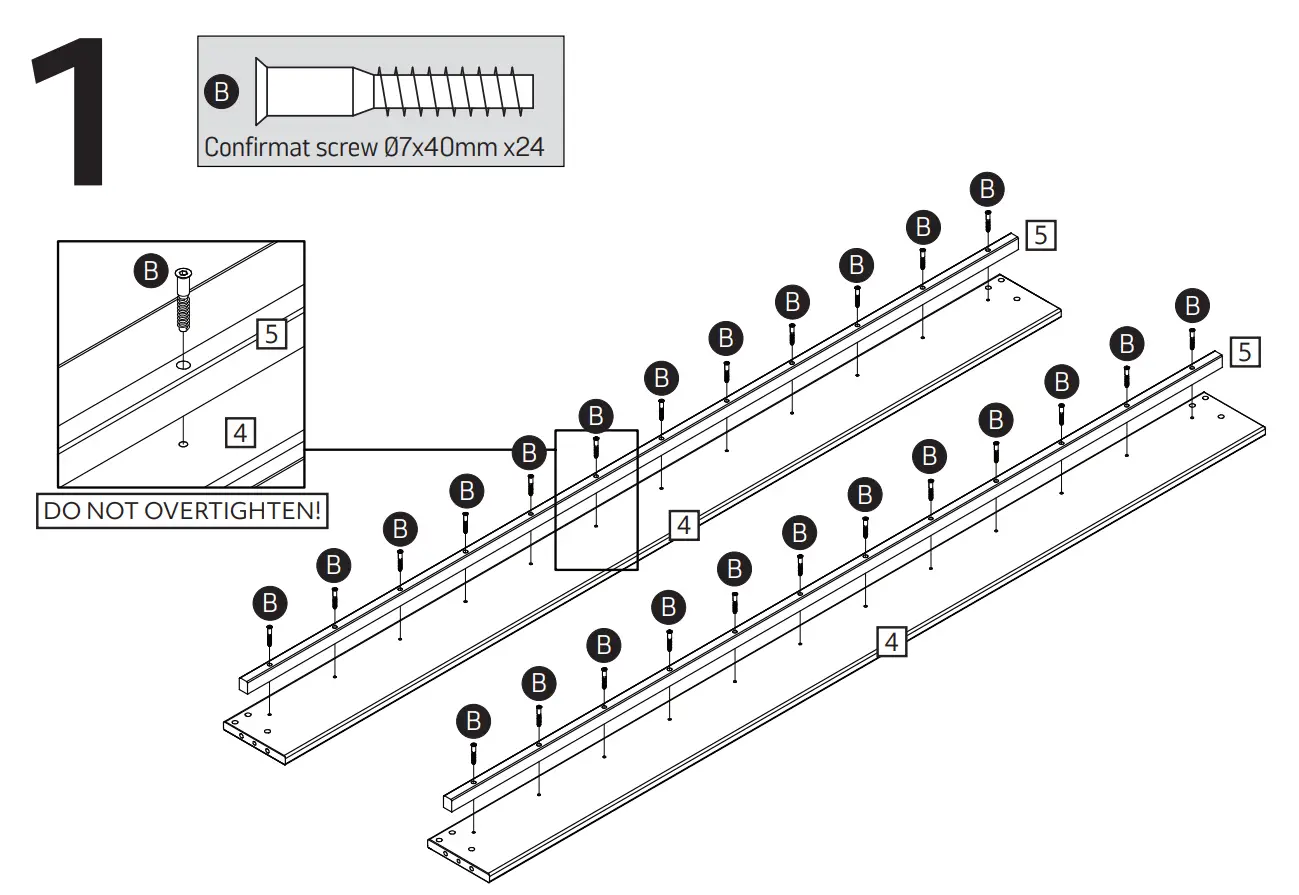 1

B
Confirmat screw Ø7x40mm x24

B
5
4
DO NOT OVERTIGHTEN!

B B B B B B B B B B B B
5
4

B B B B B B B B B B B B
5
4