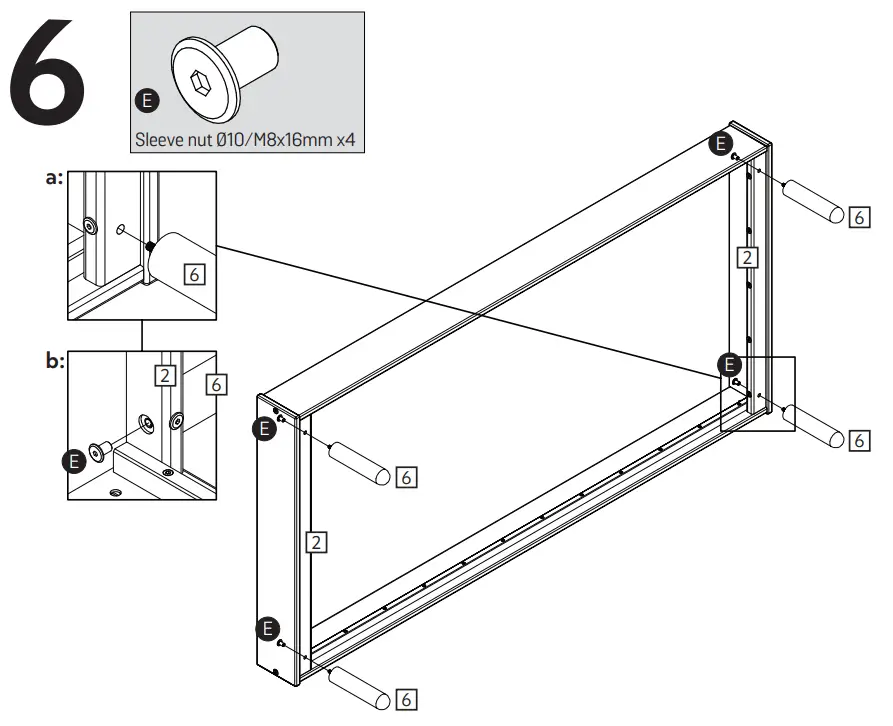 6

E
Sleeve nut Ø10/M8x16mm x4

a:
6

b:
2
6
E

E
6
2
E
6
E
6
2
E
6