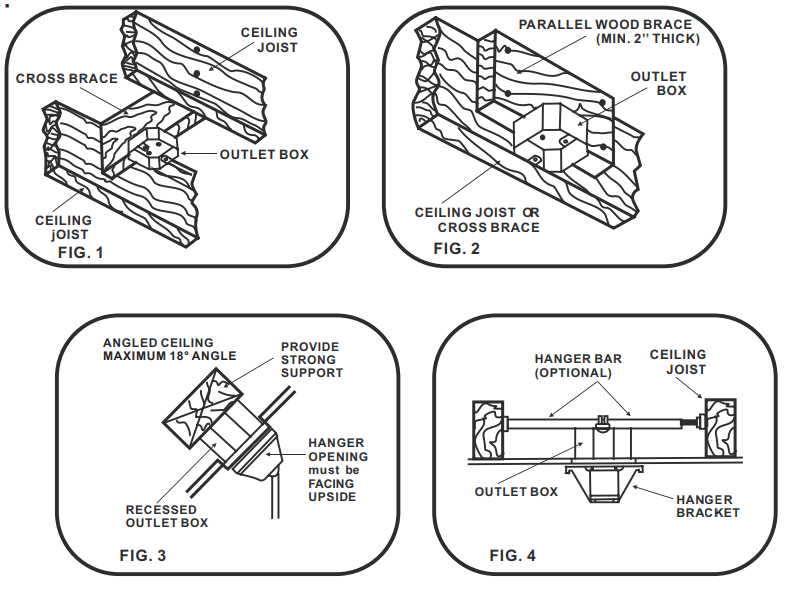 CEILING JOIST

CROSS BRACE

OUTLET BOX

CEILING jOIST

FIG. 1

PARALLEL WOOD BRACE (MIN. 2'' THICK)

OUTLET BOX

CEILING JOIST OR CROSS BRACE

FIG. 2

ANGLED CEILING MAXIMUM 18° ANGLE

PROVIDE STRONG SUPPORT

HANGER OPENING must be FACING UPSIDE

RECESSED OUTLET BOX

FIG. 3

HANGER BAR (OPTIONAL)

CEILING JOIST

OUTLET BOX

HANGER BRACKET

FIG. 4