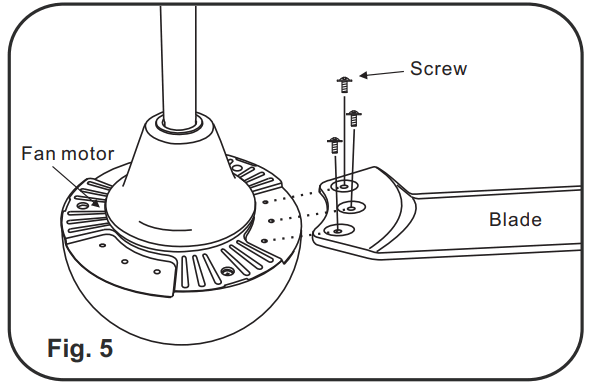 Screw

Fan motor

Blade

Fig. 5