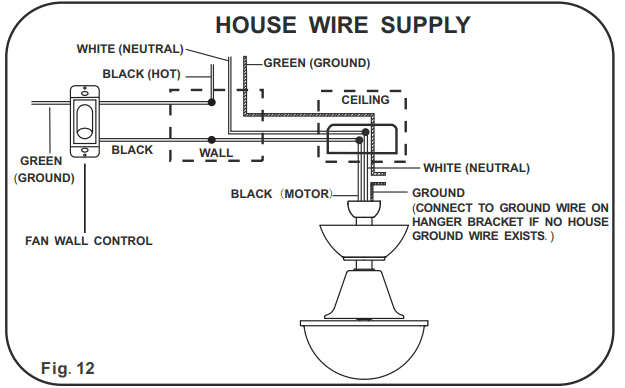 HOUSE WIRE SUPPLY

WHITE (NEUTRAL)

GREEN (GROUND)

BLACK (HOT)

CEILING

BLACK

WALL

GREEN (GROUND)

WHITE (NEUTRAL)

BLACK (MOTOR)

GROUND (CONNECT TO GROUND WIRE ON HANGER BRACKET IF NO HOUSE GROUND WIRE EXISTS.)

FAN WALL CONTROL

Fig. 12