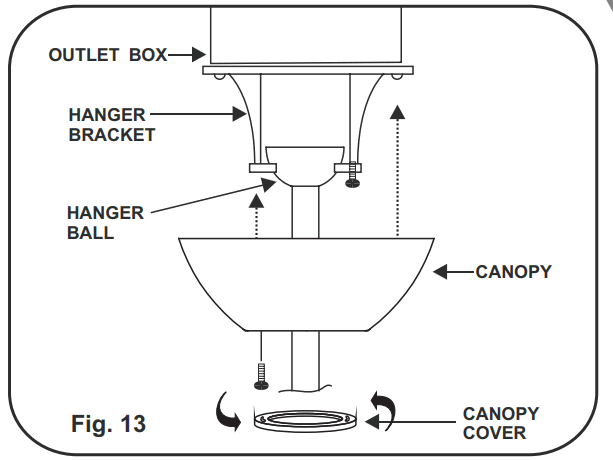 OUTLET BOX

HANGER BRACKET

HANGER BALL

CANOPY

CANOPY COVER

Fig. 13