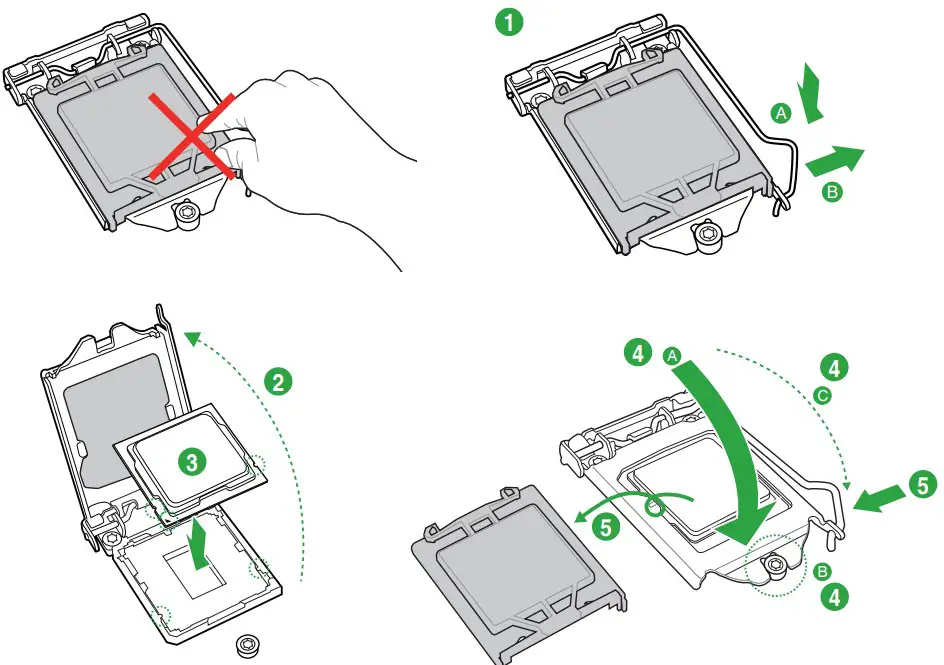 1
A
B
2
3
4
A
4
C
5
5
B
4