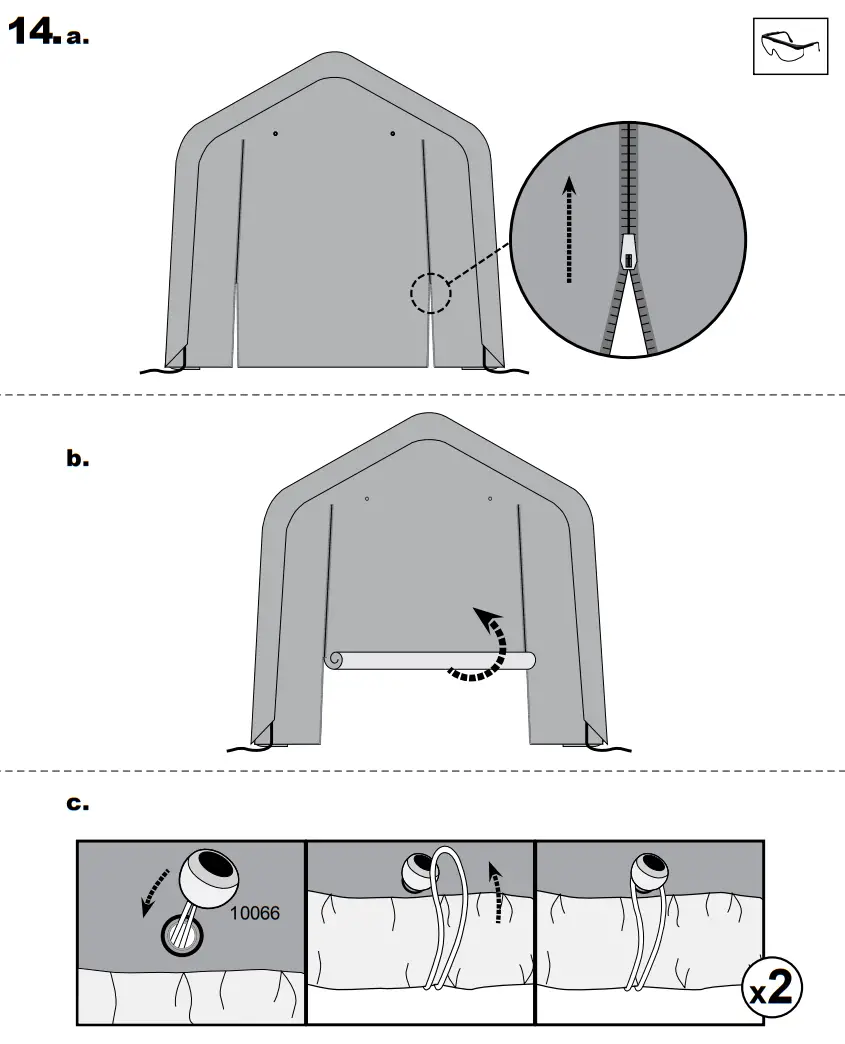 14. a.

b.

c.

10066

x2