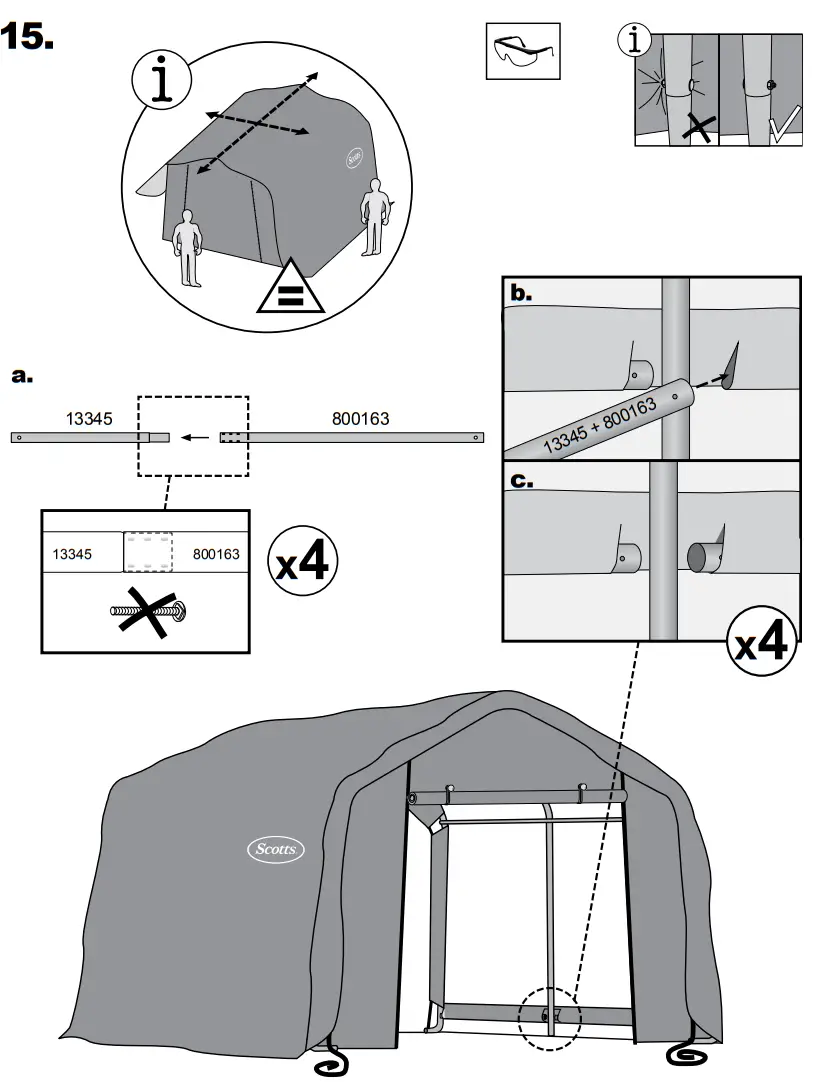 15.

i

Scotts

=

i

a.

13345

800163

13345

800163

x4

b.

13345 + 800163

c.

x4

Scotts