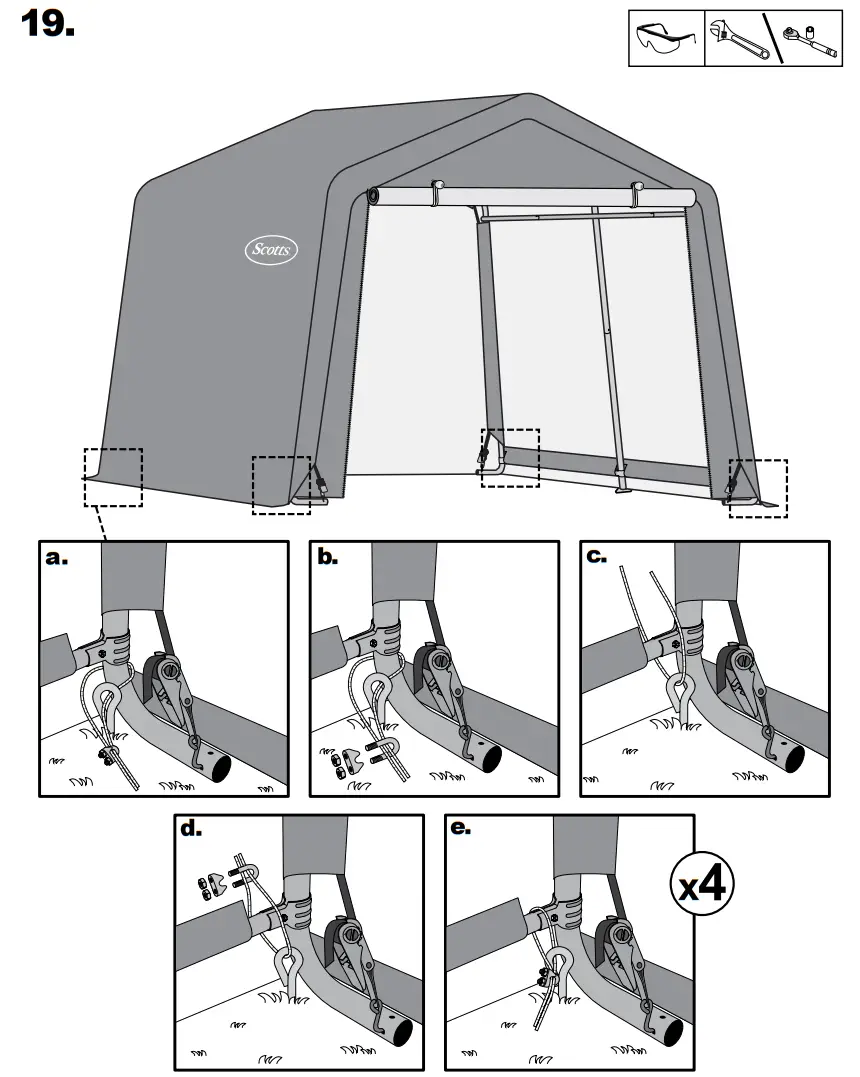 19.

Scotts

a.

b.

c.

d.

e.

x4