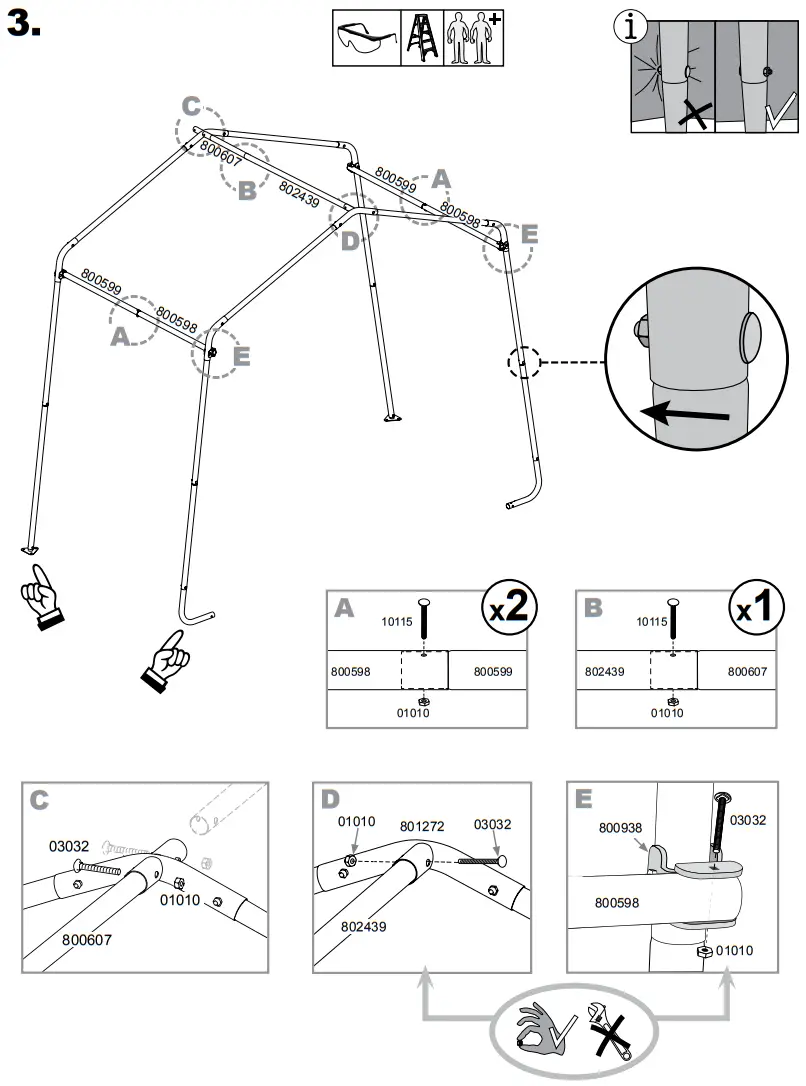 3.

i

C
800607
B
802439
800599
A
800598
D
E
800599
A
800598
E

A
x2
10115
800598
800599
01010

B
x1
10115
802439
800607
01010

C
03032
01010
800607

D
01010
801272
03032
802439

E
800938
03032
800598
01010