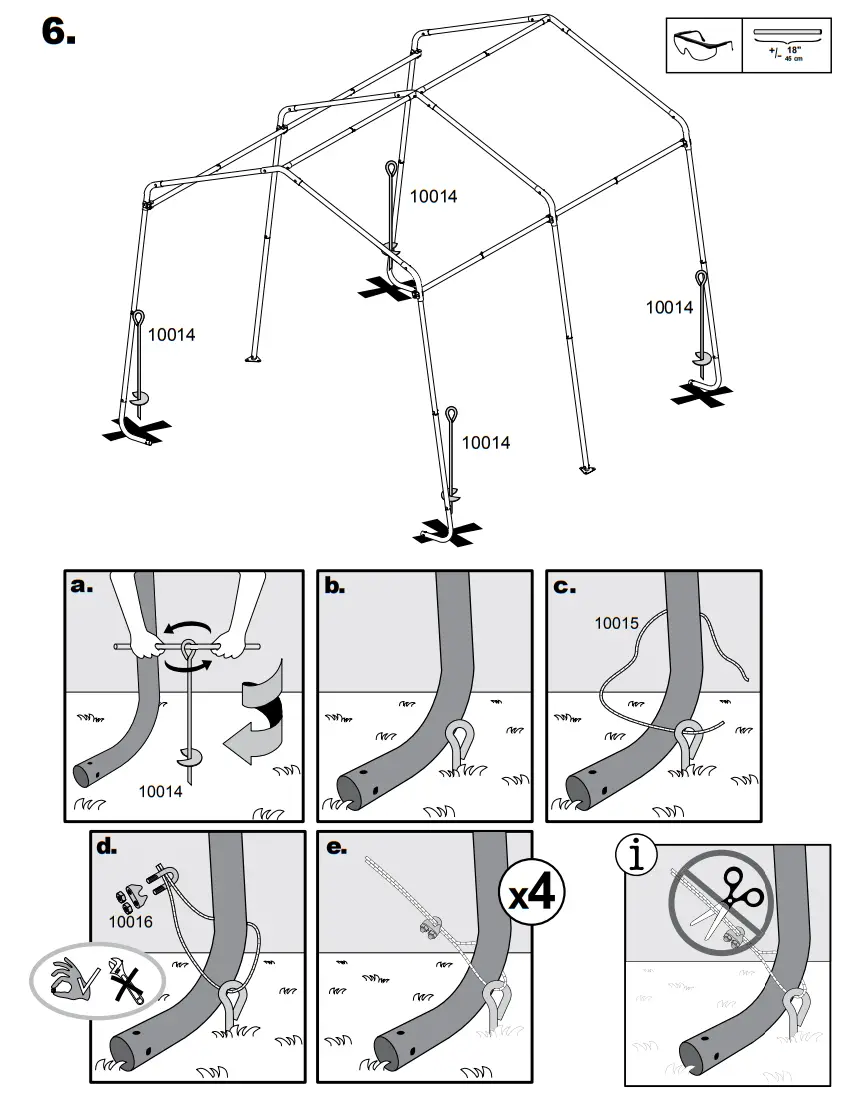 6.

+/- 18"
45 cm

10014

10014

10014

10014

a.

10014

b.

c.

10015

d.

10016

e.

x4

i