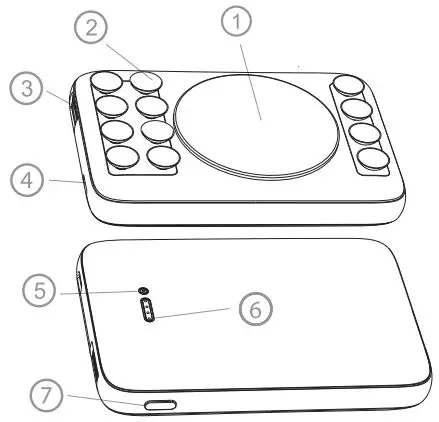 2
1
3
4
5
6
7