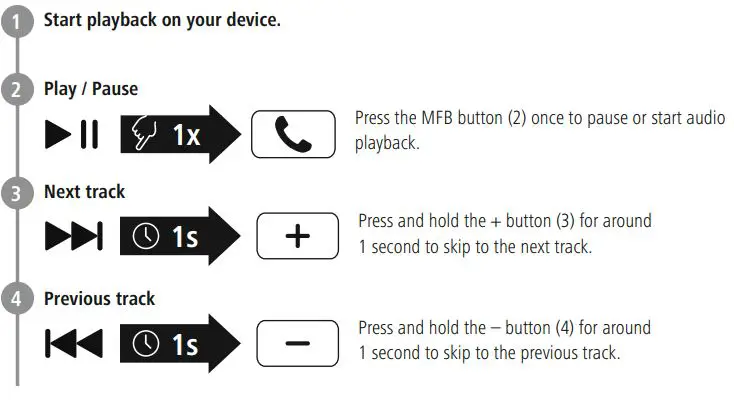 1 Start playback on your device.

2 Play / Pause

1x

Press the MFB button (2) once to pause or start audio playback.

3 Next track

1s

+

Press and hold the + button (3) for around 1 second to skip to the next track.

4 Previous track

1s

–

Press and hold the – button (4) for around 1 second to skip to the previous track.