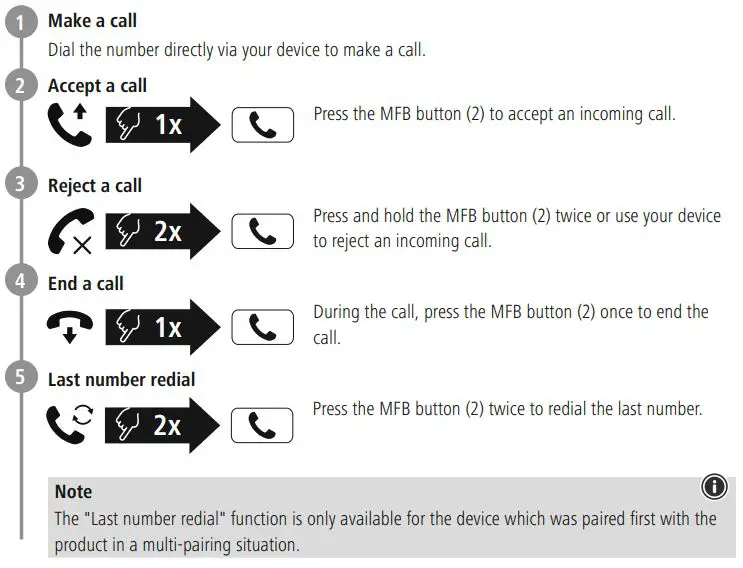 1 Make a call
Dial the number directly via your device to make a call.

2 Accept a call
1x
Press the MFB button (2) to accept an incoming call.

3 Reject a call
2x
Press and hold the MFB button (2) twice or use your device to reject an incoming call.

4 End a call
1x
During the call, press the MFB button (2) once to end the call.

5 Last number redial
2x
Press the MFB button (2) twice to redial the last number.

Note
The "Last number redial" function is only available for the device which was paired first with the product in a multi-pairing situation.